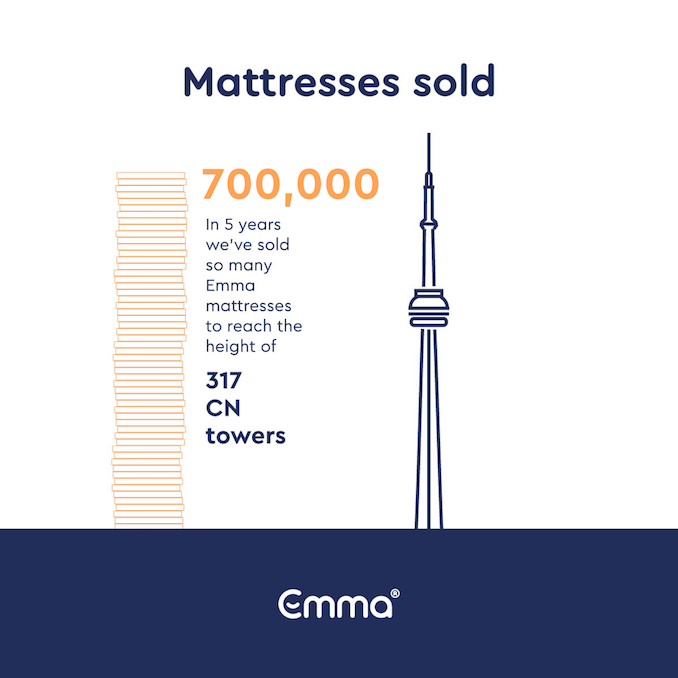 Mattresses sold

700,000

In 5 years we've sold so many Emma mattresses to reach the height of

317 CN towers

Emma®